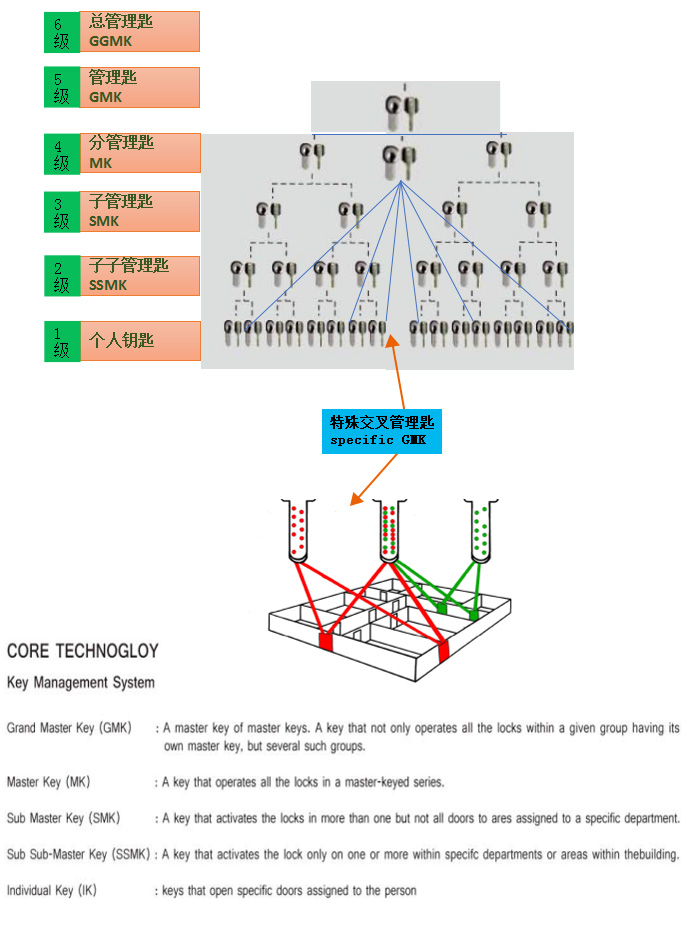 6级 总管理匙 GGMK

5级 管理匙 GMK

4级 分管理匙 MK

3级 子管理匙 SMK

2级 子子管理匙 SSMK

1级 个人钥匙

特殊交叉管理匙
specific GMK

CORE TECHNOGLOY

Key Management System

Grand Master Key (GMK) : A master key of master keys. A key that not only operates all the locks within a given group having its own master key, but several such groups.

Master Key (MK) : A key that operates all the locks in a master-keyed series.

Sub Master Key (SMK) : A key that activates the locks in more than one but not all doors to ares assigned to a specific department.

Sub Sub-Master Key (SSMK) : A key that activates the lock only on one or more within specifc departments or areas within thebuilding.

Individual Key (IK) : keys that open specific doors assigned to the person