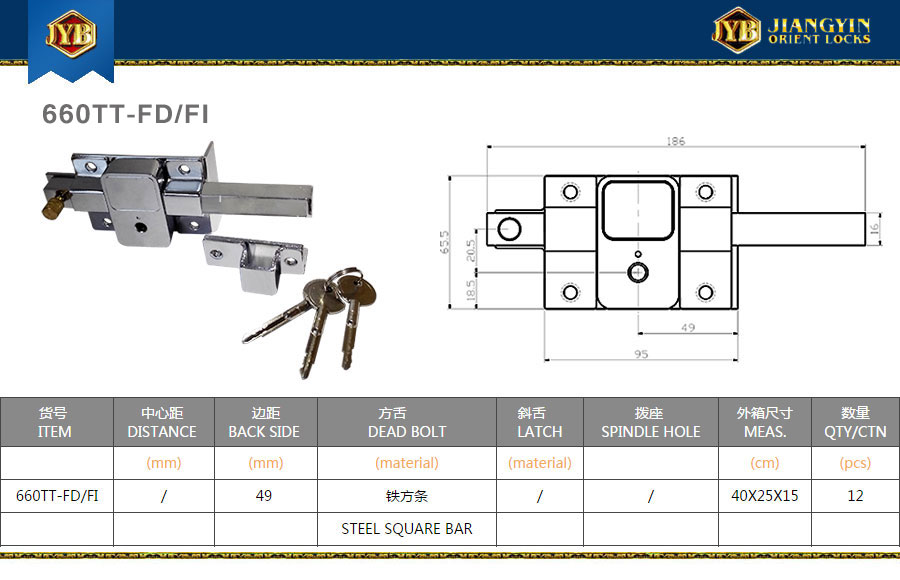 JYB

JYB JIANGYIN ORIENT LOCKS

660TT-FD/FI

186

65.5

20.5

18.5

16

49

95

| 货号 ITEM | 中心距 DISTANCE | 边距 BACK SIDE | 方舌 DEAD BOLT | 斜舌 LATCH | 拨座 SPINDLE HOLE | 外箱尺寸 MEAS. | 数量 QTY/CTN |
|---|---|---|---|---|---|---|---|
| | (mm) | (mm) | (material) | (material) | | (cm) | (pcs) |
| 660TT-FD/FI | / | 49 | 铁方条 | / | / | 40X25X15 | 12 |
| | | | STEEL SQUARE BAR | | | | |