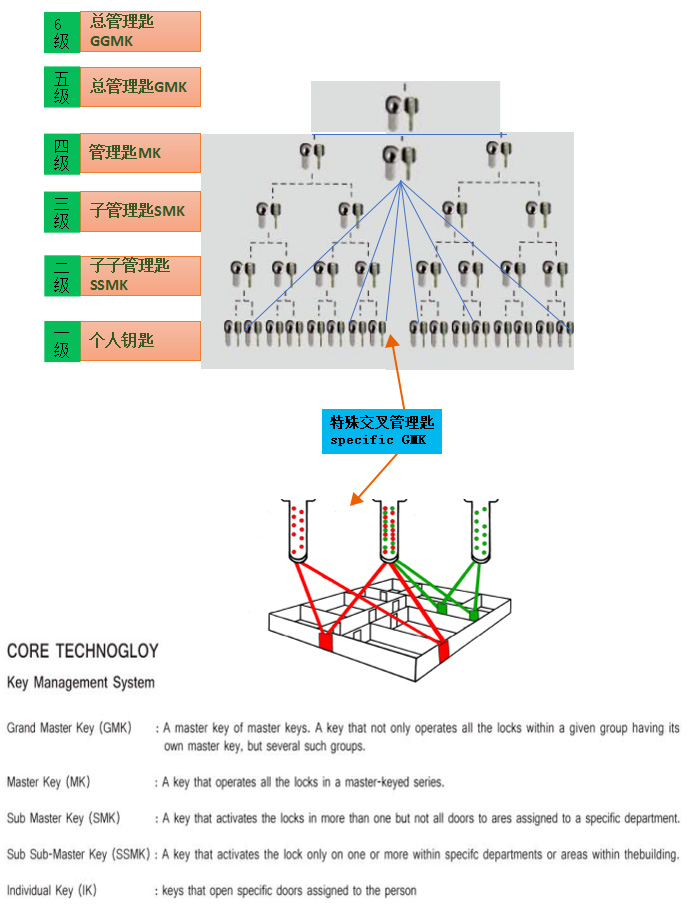 6级 总管理匙 GGMK

五级 总管理匙GMK

四级 管理匙MK

三级 子管理匙SMK

二级 子子管理匙 SSMK

一级 个人钥匙

特殊交叉管理匙 specific GMK

CORE TECHNOGLOY

Key Management System

Grand Master Key (GMK) : A master key of master keys. A key that not only operates all the locks within a given group having its own master key, but several such groups.

Master Key (MK) : A key that operates all the locks in a master-keyed series.

Sub Master Key (SMK) : A key that activates the locks in more than one but not all doors to ares assigned to a specific department.

Sub Sub-Master Key (SSMK) : A key that activates the lock only on one or more within specifc departments or areas within thebuilding.

Individual Key (IK) : keys that open specific doors assigned to the person