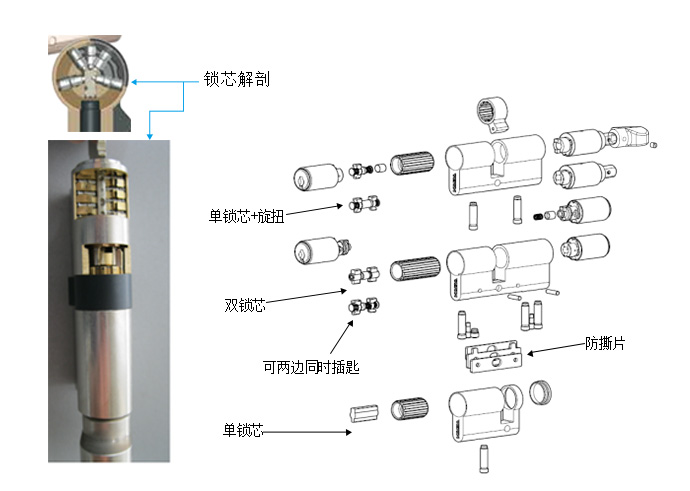 锁芯解剖

单锁芯+旋扭

双锁芯

可两边同时插匙

防撕片

单锁芯